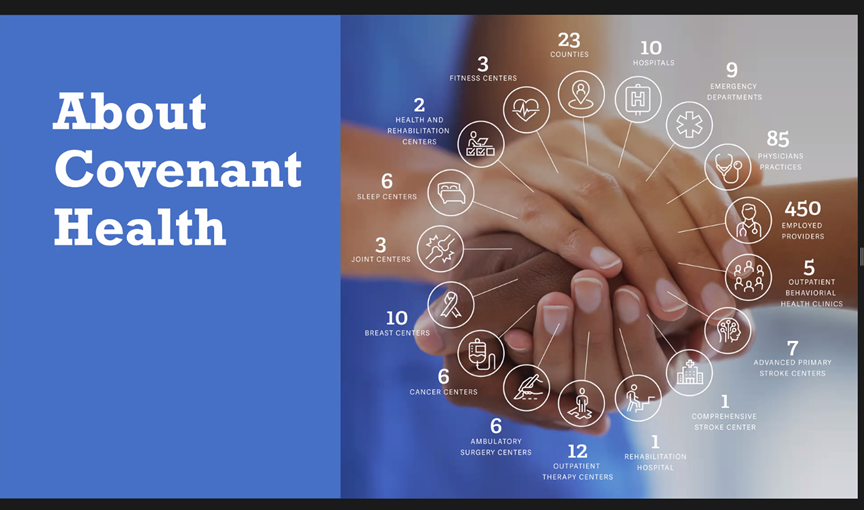 About Covenant Health

23
COUNTIES

10
HOSPITALS

9
EMERGENCY DEPARTMENTS

85
PHYSICIANS PRACTICES

450
EMPLOYED PROVIDERS

5
OUTPATIENT BEHAVIORIAL HEALTH CLINICS

7
ADVANCED PRIMARY STROKE CENTERS

1
COMPREHENSIVE STROKE CENTER

1
REHABILITATION HOSPITAL

12
OUTPATIENT THERAPY CENTERS

6
AMBULATORY SURGERY CENTERS

6
CANCER CENTERS

10
BREAST CENTERS

3
JOINT CENTERS

6
SLEEP CENTERS

2
HEALTH AND REHABILITATION CENTERS

3
FITNESS CENTERS